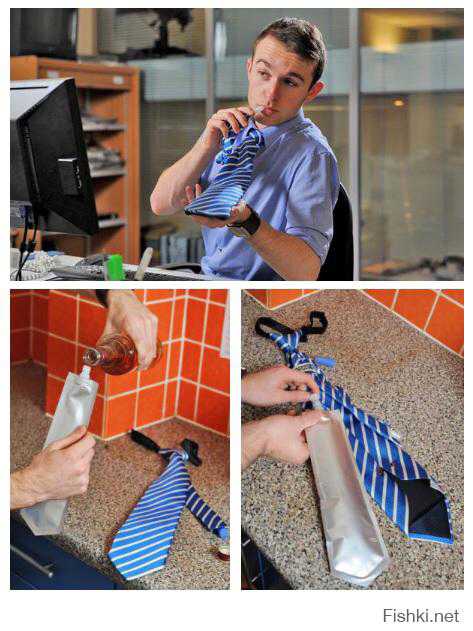 Fishki.net